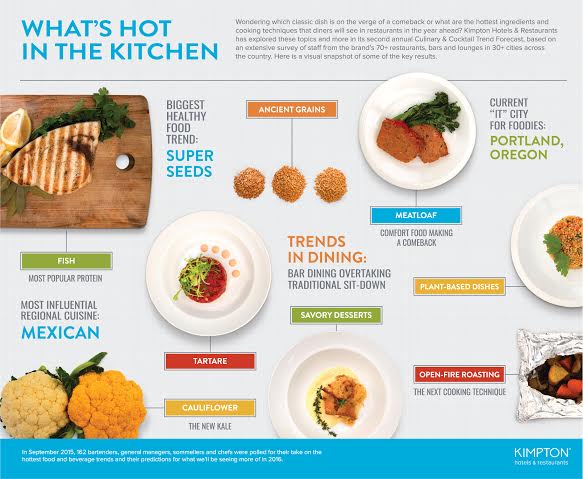 WHAT'S HOT IN THE KITCHEN

Wondering which classic dish is on the verge of a comeback or what are the hottest ingredients and cooking techniques that diners will see in restaurants in the year ahead? Kimpton Hotels & Restaurants has explored these topics and more in its second annual Culinary & Cocktail Trend Forecast, based on an extensive survey of staff from the brand's 70+ restaurants, bars and lounges in 30+ cities across the country. Here is a visual snapshot of some of the key results.

BIGGEST HEALTHY FOOD TREND: SUPER SEEDS

ANCIENT GRAINS

CURRENT "IT" CITY FOR FOODIES: PORTLAND, OREGON

MEATLOAF
COMFORT FOOD MAKING A COMEBACK

FISH
MOST POPULAR PROTEIN

TRENDS IN DINING:
BAR DINING OVERTAKING TRADITIONAL SIT-DOWN

PLANT-BASED DISHES

MOST INFLUENTIAL REGIONAL CUISINE: MEXICAN

SAVORY DESSERTS

TARTARE

OPEN-FIRE ROASTING
THE NEXT COOKING TECHNIQUE

CAULIFLOWER
THE NEW KALE

In September 2015, 162 bartenders, general managers, sommeliers and chefs were polled for their take on the hottest food and beverage trends and their predictions for what we'll be seeing more of in 2016.

KIMPTON
hotels & restaurants