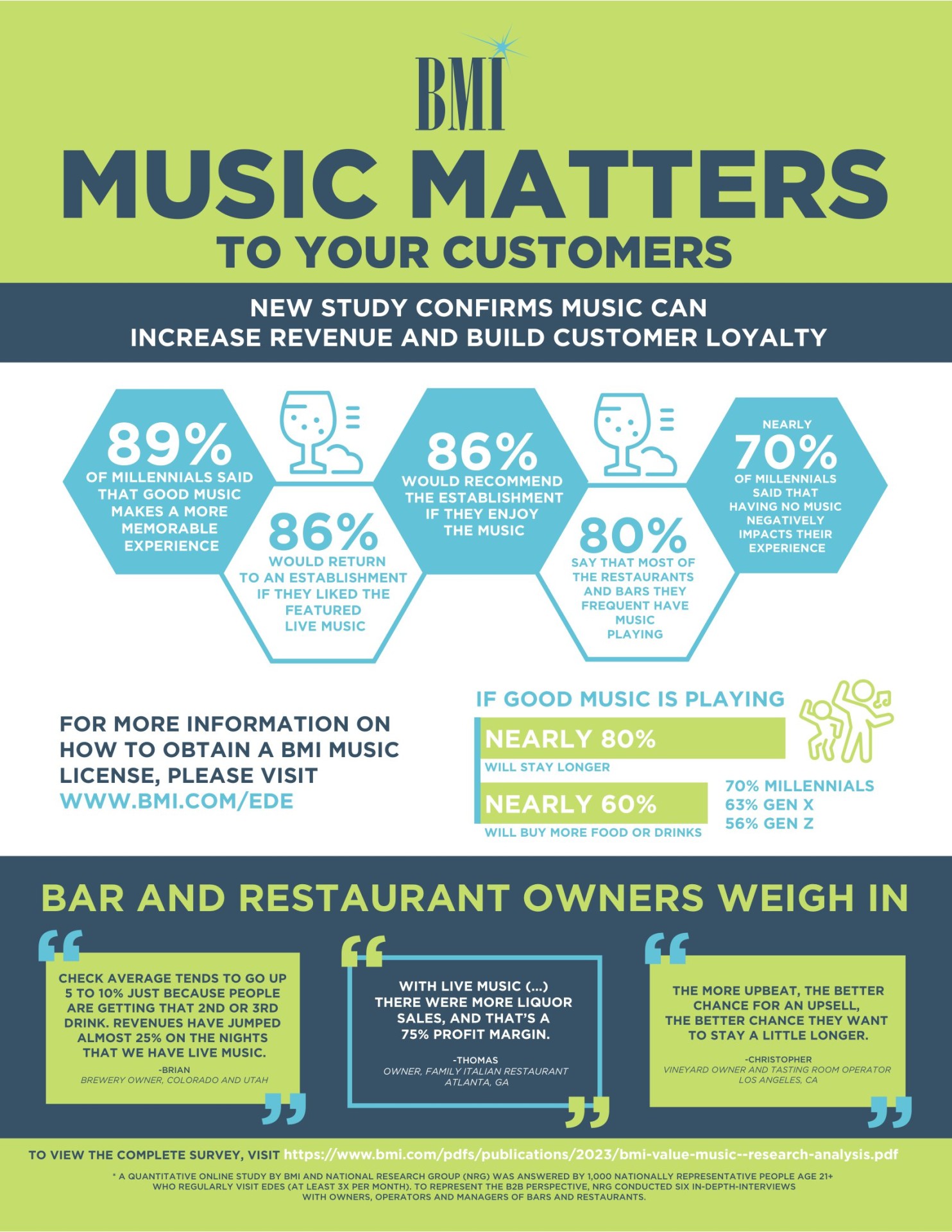 BMI

MUSIC MATTERS
TO YOUR CUSTOMERS

NEW STUDY CONFIRMS MUSIC CAN INCREASE REVENUE AND BUILD CUSTOMER LOYALTY

89% OF MILLENNIALS SAID THAT GOOD MUSIC MAKES A MORE MEMORABLE EXPERIENCE

86% WOULD RETURN TO AN ESTABLISHMENT IF THEY LIKED THE FEATURED LIVE MUSIC

86% WOULD RECOMMEND THE ESTABLISHMENT IF THEY ENJOY THE MUSIC

80% SAY THAT MOST OF THE RESTAURANTS AND BARS THEY FREQUENT HAVE MUSIC PLAYING

NEARLY 70% OF MILLENNIALS SAID THAT HAVING NO MUSIC NEGATIVELY IMPACTS THEIR EXPERIENCE

FOR MORE INFORMATION ON HOW TO OBTAIN A BMI MUSIC LICENSE, PLEASE VISIT WWW.BMI.COM/EDE

IF GOOD MUSIC IS PLAYING

NEARLY 80%
WILL STAY LONGER

NEARLY 60%
WILL BUY MORE FOOD OR DRINKS

70% MILLENNIALS
63% GEN X
56% GEN Z

BAR AND RESTAURANT OWNERS WEIGH IN

CHECK AVERAGE TENDS TO GO UP 5 TO 10% JUST BECAUSE PEOPLE ARE GETTING THAT 2ND OR 3RD DRINK. REVENUES HAVE JUMPED ALMOST 25% ON THE NIGHTS THAT WE HAVE LIVE MUSIC.
-BRIAN
BREWERY OWNER, COLORADO AND UTAH

WITH LIVE MUSIC (...) THERE WERE MORE LIQUOR SALES, AND THAT'S A 75% PROFIT MARGIN.
-THOMAS
OWNER, FAMILY ITALIAN RESTAURANT ATLANTA, GA

THE MORE UPBEAT, THE BETTER CHANCE FOR AN UPSELL, THE BETTER CHANCE THEY WANT TO STAY A LITTLE LONGER.
-CHRISTOPHER
VINEYARD OWNER AND TASTING ROOM OPERATOR LOS ANGELES, CA

TO VIEW THE COMPLETE SURVEY, VISIT https://www.bmi.com/pdfs/publications/2023/bmi-value-music--research-analysis.pdf

* A QUANTITATIVE ONLINE STUDY BY BMI AND NATIONAL RESEARCH GROUP (NRG) WAS ANSWERED BY 1,000 NATIONALLY REPRESENTATIVE PEOPLE AGE 21+ WHO REGULARLY VISIT EDES (AT LEAST 3X PER MONTH). TO REPRESENT THE B2B PERSPECTIVE, NRG CONDUCTED SIX IN-DEPTH-INTERVIEWS WITH OWNERS, OPERATORS AND MANAGERS OF BARS AND RESTAURANTS.